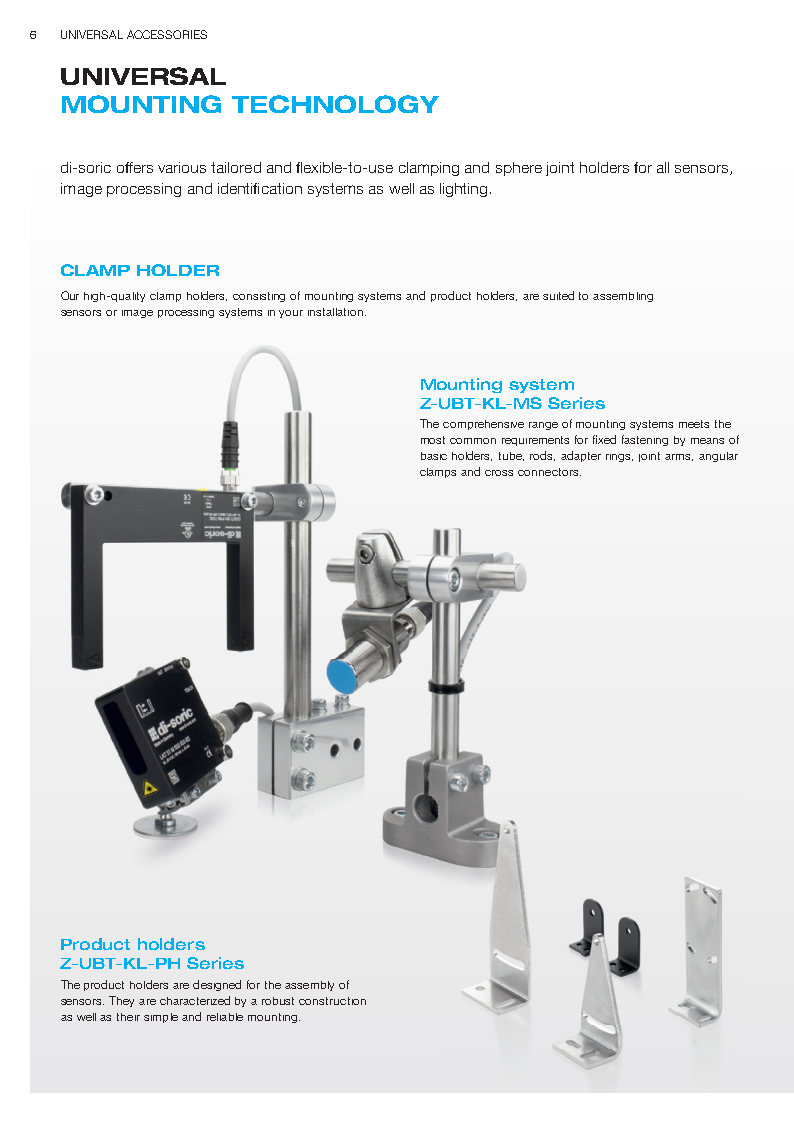 6 UNIVERSAL ACCESSORIES

UNIVERSAL
MOUNTING TECHNOLOGY

di-soric offers various tailored and flexible-to-use clamping and sphere joint holders for all sensors, image processing and identification systems as well as lighting.

CLAMP HOLDER

Our high-quality clamp holders, consisting of mounting systems and product holders, are suited to assembling sensors or image processing systems in your installation.

Mounting system
Z-UBT-KL-MS Series

The comprehensive range of mounting systems meets the most common requirements for fixed fastening by means of basic holders, tube, rods, adapter rings, joint arms, angular clamps and cross connectors.

di-soric

di-soric

Product holders
Z-UBT-KL-PH Series

The product holders are designed for the assembly of sensors. They are characterized by a robust construction as well as their simple and reliable mounting.